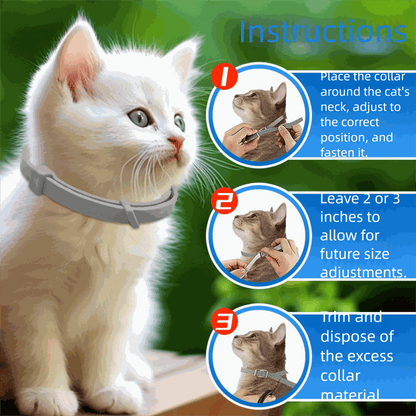 Instructions

1

Place the collar around the cat's neck, adjust to the correct position, and fasten it.

2

Leave 2 or 3 inches to allow for future size adjustments.

3

Trim and dispose of the excess collar material