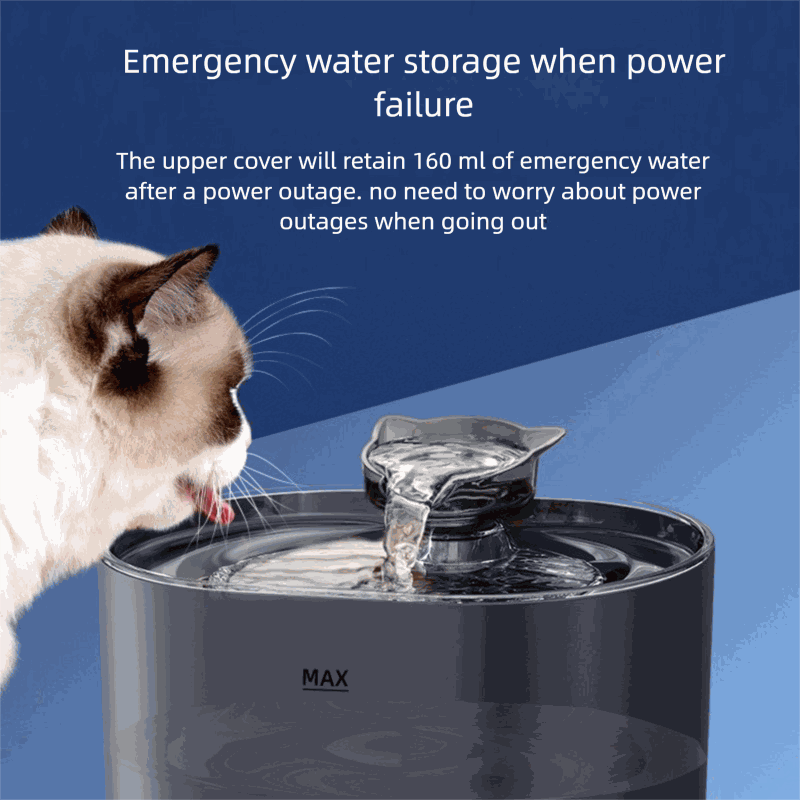 Emergency water storage when power failure

The upper cover will retain 160 ml of emergency water after a power outage. no need to worry about power outages when going out

MAX